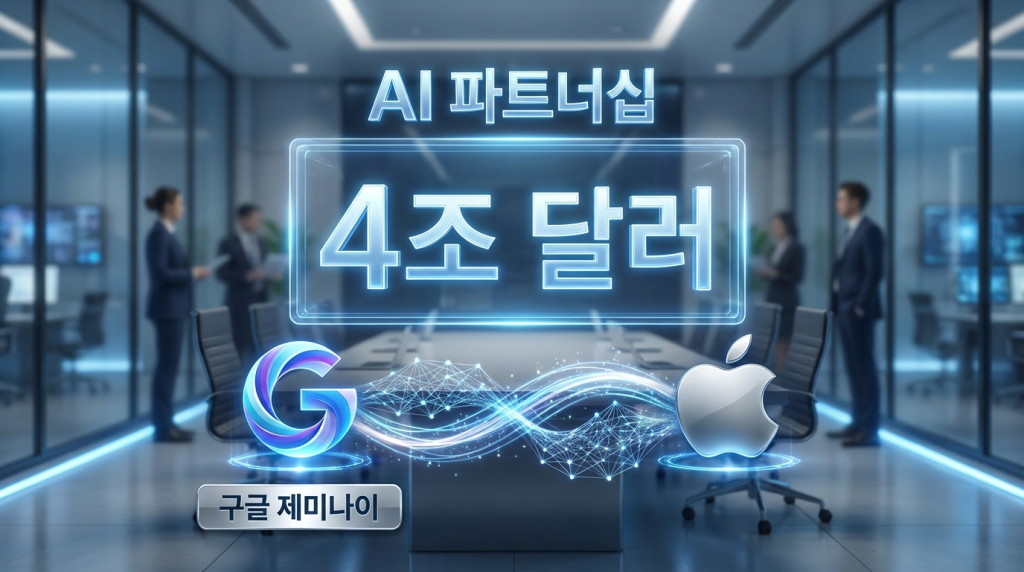 AI 파트너십

4조 달러

G

구글 제미나이